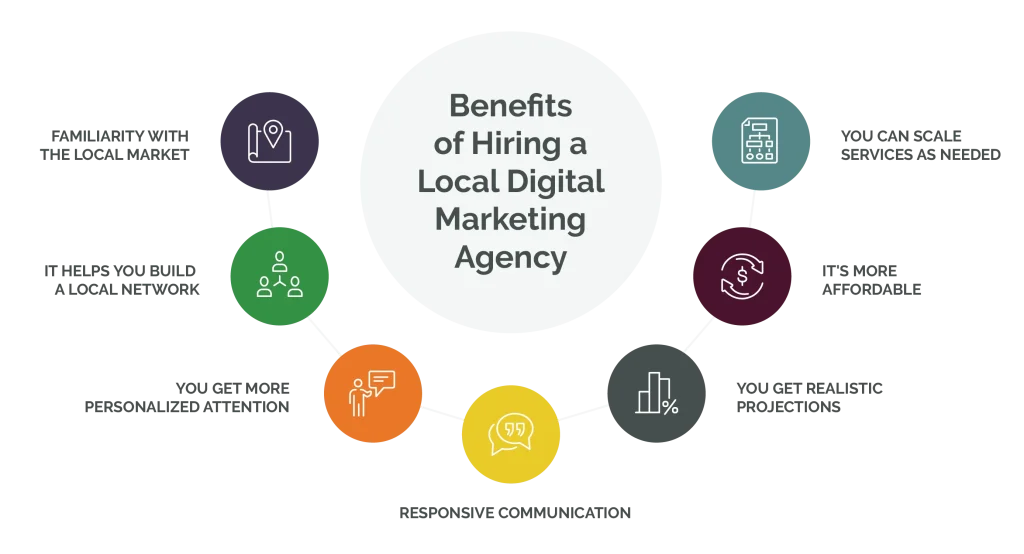 Benefits of Hiring a Local Digital Marketing Agency

FAMILIARITY WITH THE LOCAL MARKET

IT HELPS YOU BUILD A LOCAL NETWORK

YOU GET MORE PERSONALIZED ATTENTION

RESPONSIVE COMMUNICATION

YOU GET REALISTIC PROJECTIONS

IT'S MORE AFFORDABLE

YOU CAN SCALE SERVICES AS NEEDED